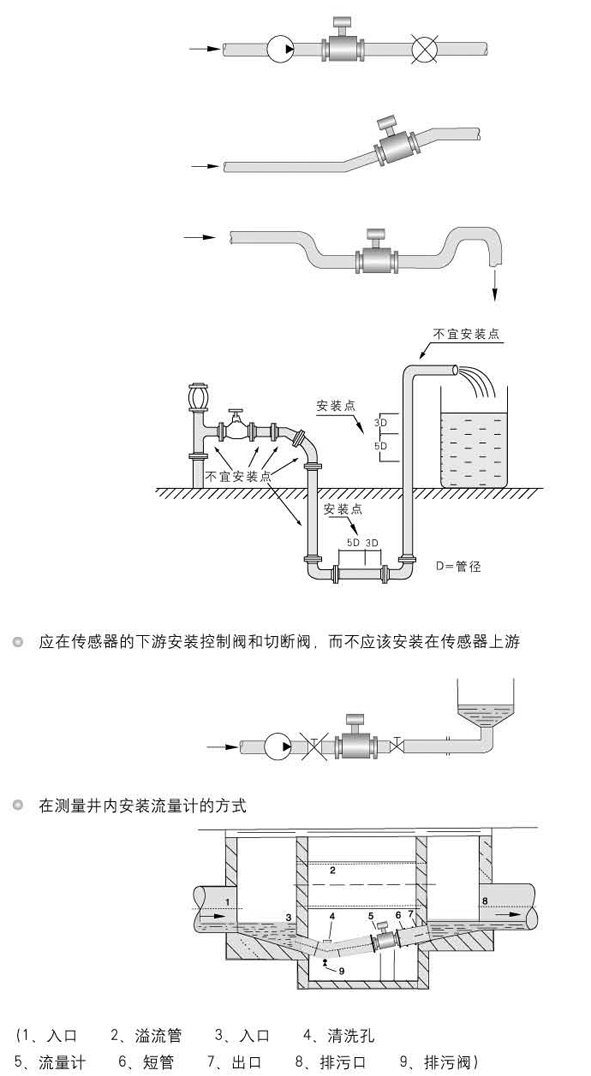 不宜安装点

安装点

3D

5D

不宜安装点

安装点

5D 3D

D=管径

应在传感器的下游安装控制阀和切断阀，而不应该安装在传感器上游

在测量井内安装流量计的方式

1

2

3

4

5

6

7

8

9

(1、入口　2、溢流管　3、入口　4、清洗孔
5、流量计　6、短管　7、出口　8、排污口　9、排污阀)